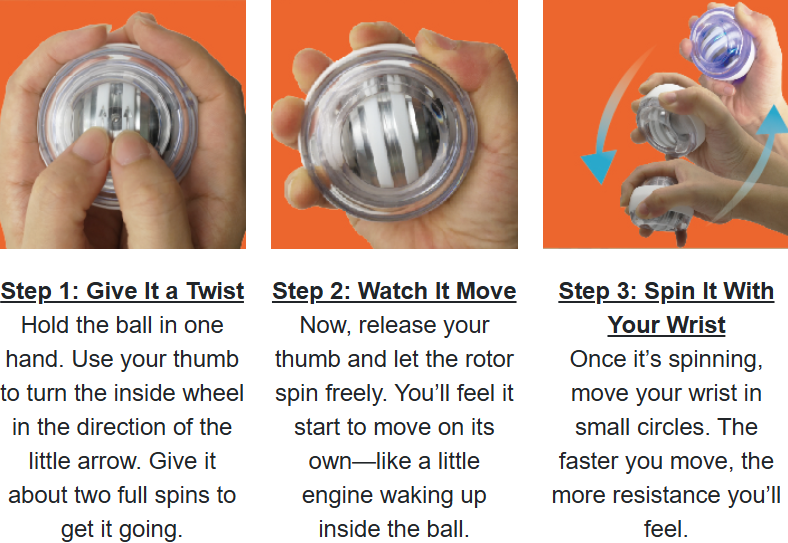 Step 1: Give It a Twist
Hold the ball in one hand. Use your thumb to turn the inside wheel in the direction of the little arrow. Give it about two full spins to get it going.

Step 2: Watch It Move
Now, release your thumb and let the rotor spin freely. You'll feel it start to move on its own—like a little engine waking up inside the ball.

Step 3: Spin It With Your Wrist
Once it's spinning, move your wrist in small circles. The faster you move, the more resistance you'll feel.